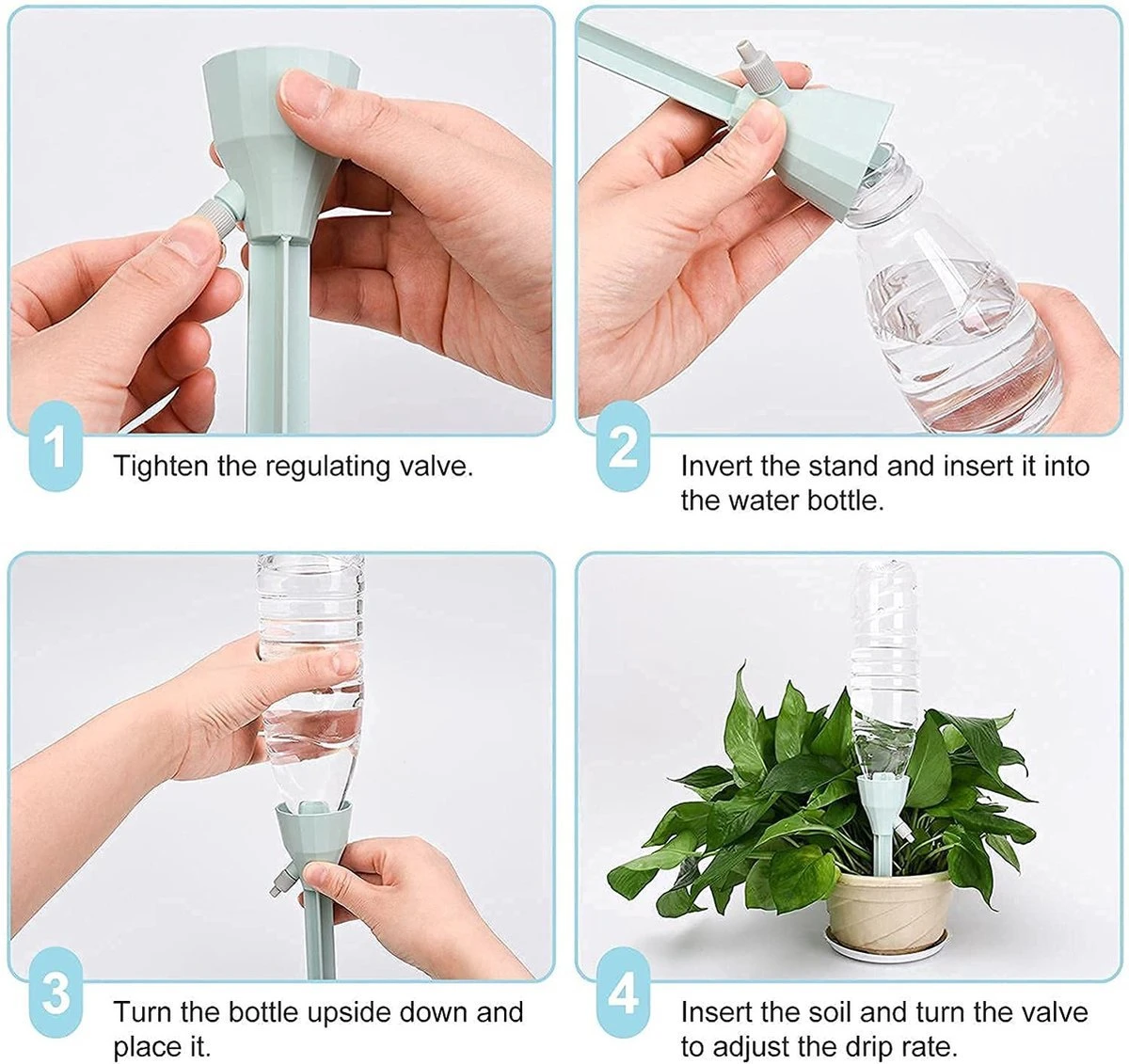 1

Tighten the regulating valve.

2

Invert the stand and insert it into the water bottle.

3

Turn the bottle upside down and place it.

4

Insert the soil and turn the valve to adjust the drip rate.